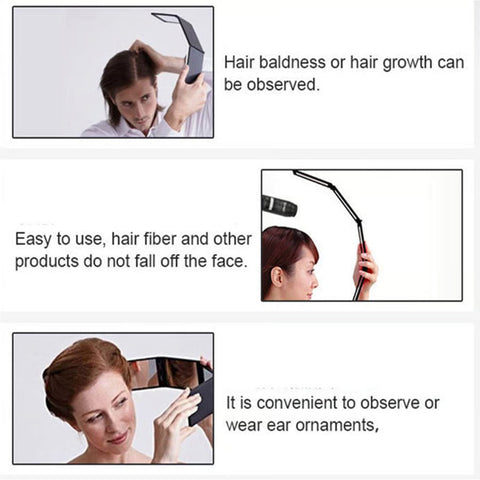 Hair baldness or hair growth can be observed.

Easy to use, hair fiber and other products do not fall off the face.

It is convenient to observe or wear ear ornaments,